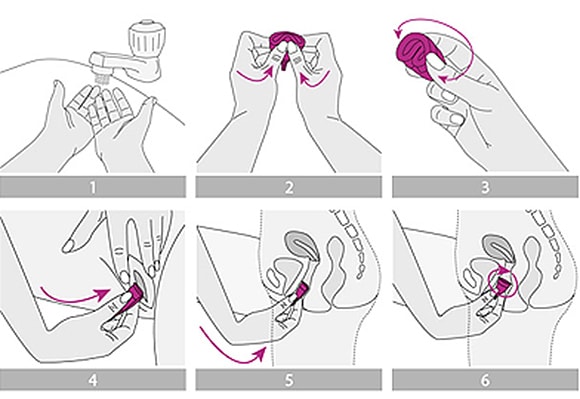 1
2
3
4
5
6